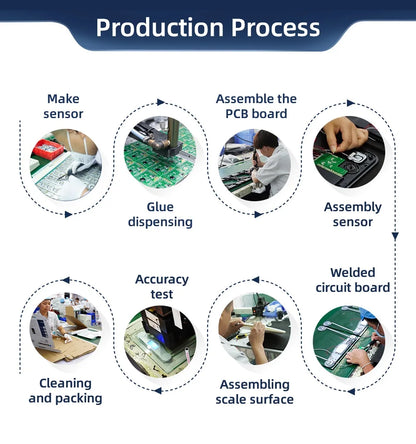 Production Process

Make sensor

Glue dispensing

Assemble the PCB board

Assembly sensor

Welded circuit board

Assembling scale surface

Accuracy test

Cleaning and packing